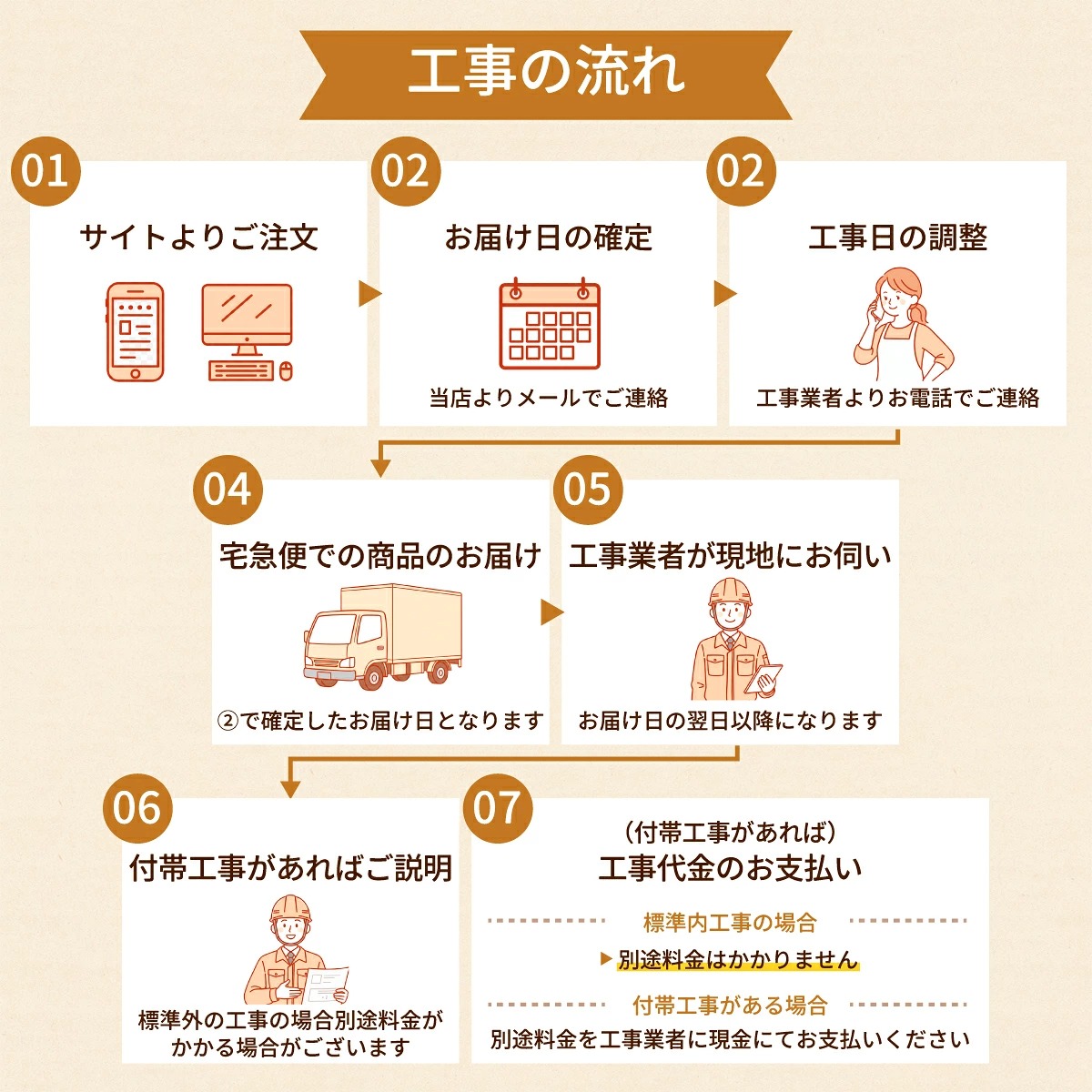 工事の流れ

01
サイトよりご注文

02
お届け日の確定
当店よりメールでご連絡

02
工事日の調整
工事業者よりお電話でご連絡

04
宅急便での商品のお届け
②で確定したお届け日となります

05
工事業者が現地にお伺い
お届け日の翌日以降になります

06
付帯工事があればご説明
標準外の工事の場合別途料金がかかる場合がございます

07
（付帯工事があれば）
工事代金のお支払い
標準内工事の場合
▶別途料金はかかりません
付帯工事がある場合
別途料金を工事業者に現金にてお支払いください