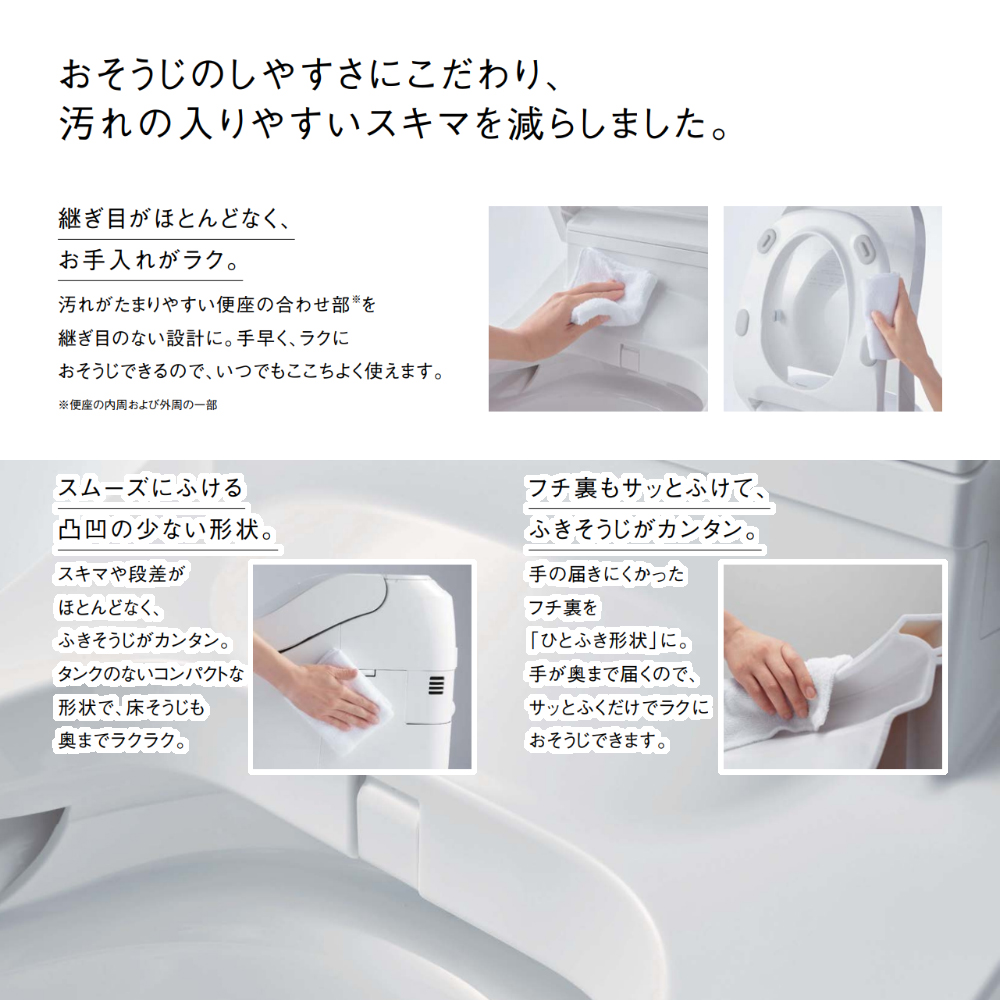 おそうじのしやすさにこだわり、
汚れの入りやすいスキマを減らしました。

継ぎ目がほとんどなく、
お手入れがラク。

汚れがたまりやすい便座の合わせ部※を継ぎ目のない設計に。手早く、ラクにおそうじできるので、いつでもここちよく使えます。

※便座の内周および外周の一部

スムーズにふける
凸凹の少ない形状。

スキマや段差がほとんどなく、ふきそうじがカンタン。タンクのないコンパクトな形状で、床そうじも奥までラクラク。

フチ裏もサッとふけて、
ふきそうじがカンタン。

手の届きにくかったフチ裏を「ひとふき形状」に。手が奥まで届くので、サッとふくだけでラクにおそうじできます。