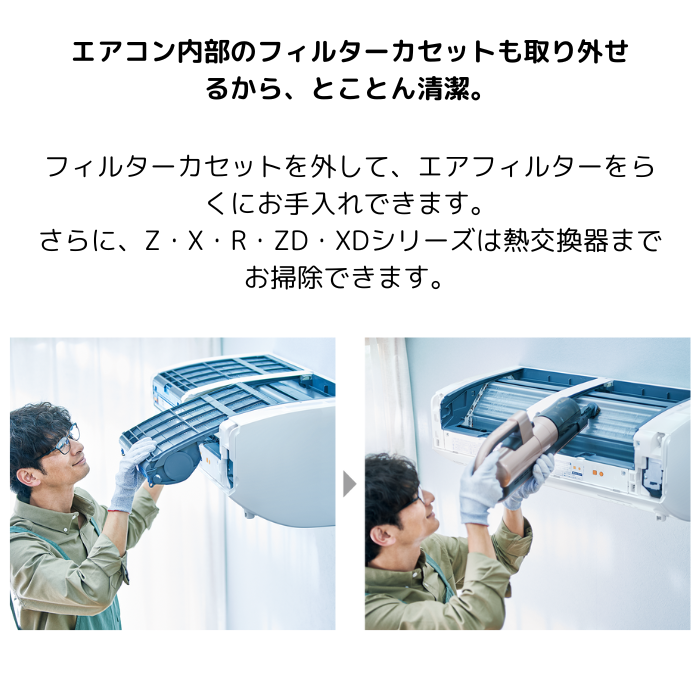 エアコン内部のフィルターカセットも取り外せるから、とことん清潔。

フィルターカセットを外して、エアフィルターをらくにお手入れできます。
さらに、Z・X・R・ZD・XDシリーズは熱交換器までお掃除できます。