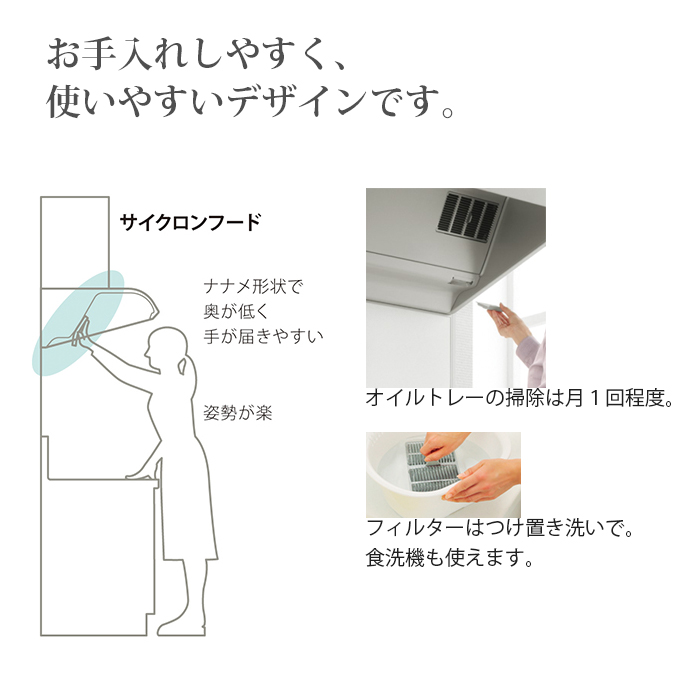 お手入れしやすく、
使いやすいデザインです。

サイクロンフード

ナナメ形状で
奥が低く
手が届きやすい

姿勢が楽

オイルトレーの掃除は月１回程度。

フィルターはつけ置き洗いで。
食洗機も使えます。