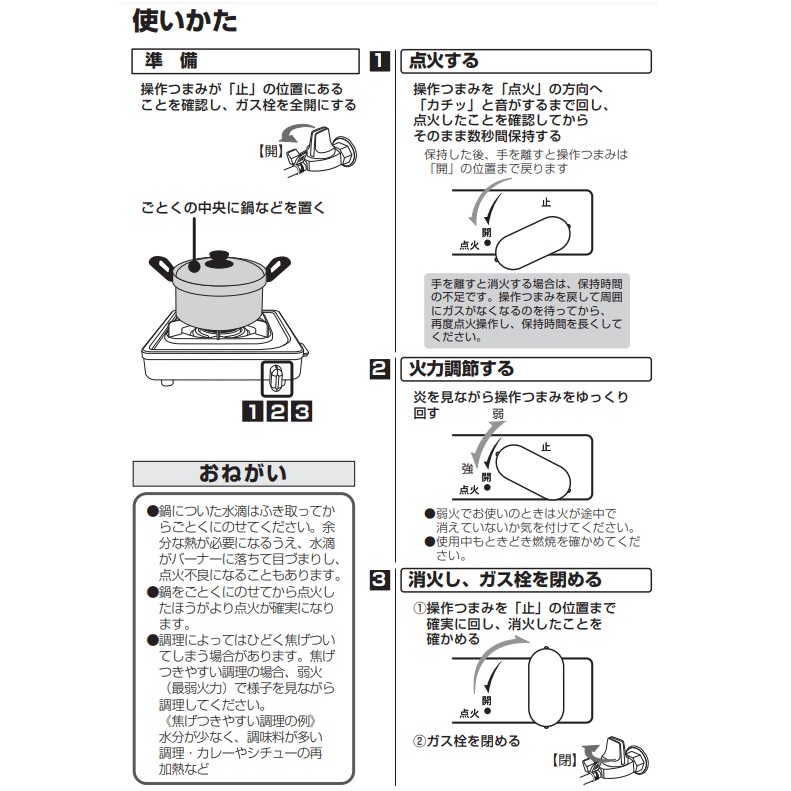 使いかた

準　備

操作つまみが「止」の位置にあることを確認し、ガス栓を全開にする

【開】

ごとくの中央に鍋などを置く

1 2 3

おねがい

●鍋についた水滴はふき取ってからごとくにのせてください。余分な熱が必要になるうえ、水滴がバーナーに落ちて目づまりし、点火不良になることもあります。
●鍋をごとくにのせてから点火したほうがより点火が確実になります。
●調理によってはひどく焦げついてしまう場合があります。焦げつきやすい調理の場合、弱火（最弱火力）で様子を見ながら調理してください。
《焦げつきやすい調理の例》
水分が少なく、調味料が多い調理・カレーやシチューの再加熱など

1 点火する

操作つまみを「点火」の方向へ「カチッ」と音がするまで回し、点火したことを確認してからそのまま数秒間保持する

保持した後、手を離すと操作つまみは「開」の位置まで戻ります

止
開
点火

手を離すと消火する場合は、保持時間の不足です。操作つまみを戻して周囲にガスがなくなるのを待ってから、再度点火操作し、保持時間を長くしてください。

2 火力調節する

炎を見ながら操作つまみをゆっくり回す

弱
止
強
開
点火

●弱火でお使いのときは火が途中で消えていないか気を付けてください。
●使用中もときどき燃焼を確かめてください。

3 消火し、ガス栓を閉める

①操作つまみを「止」の位置まで確実に回し、消火したことを確かめる

開
点火

②ガス栓を閉める

【閉】