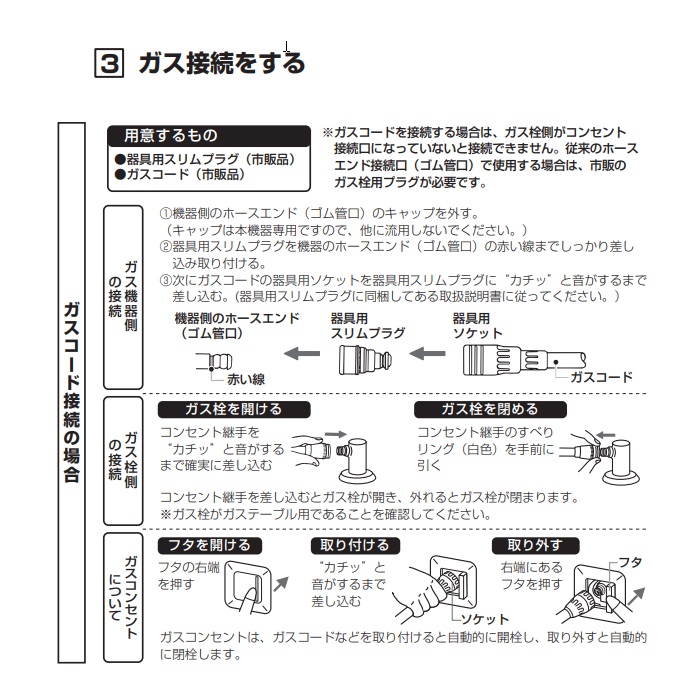 3 ガス接続をする

ガスコード接続の場合

用意するもの
●器具用スリムプラグ（市販品）
●ガスコード（市販品）

※ガスコードを接続する場合は、ガス栓側がコンセント接続口になっていないと接続できません。従来のホースエンド接続口（ゴム管口）で使用する場合は、市販のガス栓用プラグが必要です。

ガス機器側の接続

①機器側のホースエンド（ゴム管口）のキャップを外す。
（キャップは本機器専用ですので、他に流用しないでください。）
②器具用スリムプラグを機器のホースエンド（ゴム管口）の赤い線までしっかり差し込み取り付ける。
③次にガスコードの器具用ソケットを器具用スリムプラグに“カチッ”と音がするまで差し込む。(器具用スリムプラグに同梱してある取扱説明書に従ってください。）

機器側のホースエンド（ゴム管口）
赤い線
器具用スリムプラグ
器具用ソケット
ガスコード

ガス栓側の接続

ガス栓を開ける
コンセント継手を“カチッ”と音がするまで確実に差し込む

ガス栓を閉める
コンセント継手のすべりリング（白色）を手前に引く

コンセント継手を差し込むとガス栓が開き、外れるとガス栓が閉まります。
※ガス栓がガステーブル用であることを確認してください。

ガスコンセントについて

フタを開ける
フタの右端を押す

取り付ける
“カチッ”と音がするまで差し込む
ソケット

取り外す
右端にあるフタを押す
フタ

ガスコンセントは、ガスコードなどを取り付けると自動的に開栓し、取り外すと自動的に閉栓します。