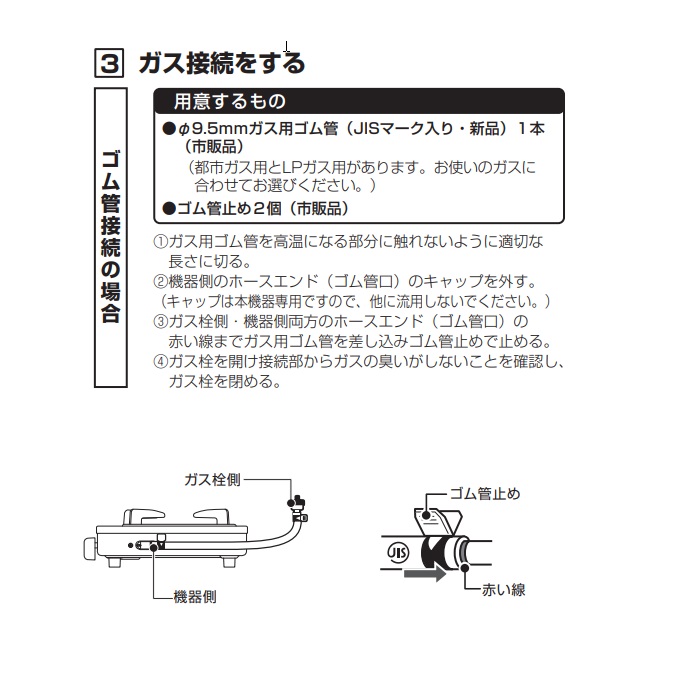 3 ガス接続をする

ゴム管接続の場合

用意するもの

●φ9.5mmガス用ゴム管（JISマーク入り・新品）1本（市販品）
（都市ガス用とLPガス用があります。お使いのガスに合わせてお選びください。）

●ゴム管止め2個（市販品）

①ガス用ゴム管を高温になる部分に触れないように適切な長さに切る。
②機器側のホースエンド（ゴム管口）のキャップを外す。
（キャップは本機器専用ですので、他に流用しないでください。）
③ガス栓側・機器側両方のホースエンド（ゴム管口）の赤い線までガス用ゴム管を差し込みゴム管止めで止める。
④ガス栓を開け接続部からガスの臭いがしないことを確認し、ガス栓を閉める。

ガス栓側
機器側

ゴム管止め
JIS
赤い線