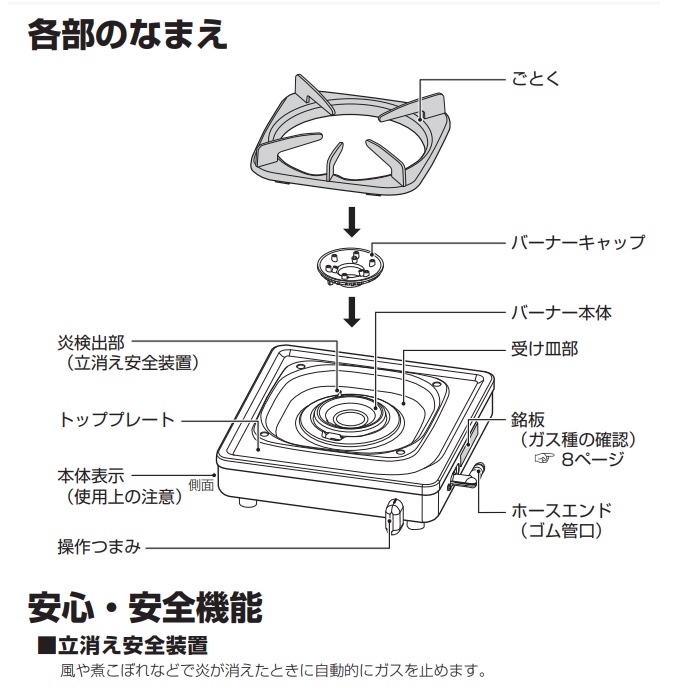 各部のなまえ

ごとく

バーナーキャップ

バーナー本体

炎検出部
（立消え安全装置）

受け皿部

トッププレート

銘板
（ガス種の確認）
☞ 8ページ

本体表示
（使用上の注意）

側面

ホースエンド
（ゴム管口）

操作つまみ

安心・安全機能

■立消え安全装置
風や煮こぼれなどで炎が消えたときに自動的にガスを止めます。