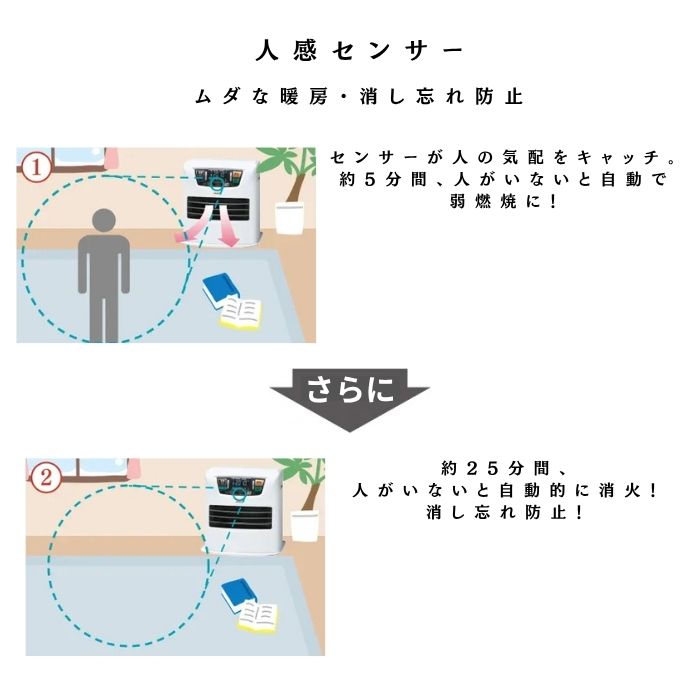 人感センサー

ムダな暖房・消し忘れ防止

①

センサーが人の気配をキャッチ。約５分間、人がいないと自動で弱燃焼に！

さらに

②

約２５分間、人がいないと自動的に消火！消し忘れ防止！