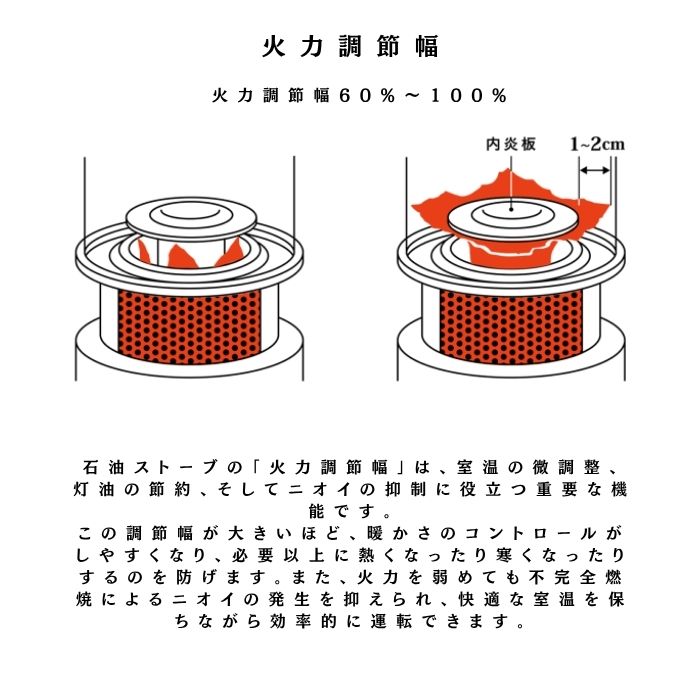 火力調節幅

火力調節幅60%~100%

内炎板

1~2cm

石油ストーブの「火力調節幅」は、室温の微調整、灯油の節約、そしてニオイの抑制に役立つ重要な機能です。
この調節幅が大きいほど、暖かさのコントロールがしやすくなり、必要以上に熱くなったり寒くなったりするのを防げます。また、火力を弱めても不完全燃焼によるニオイの発生を抑えられ、快適な室温を保ちながら効率的に運転できます。