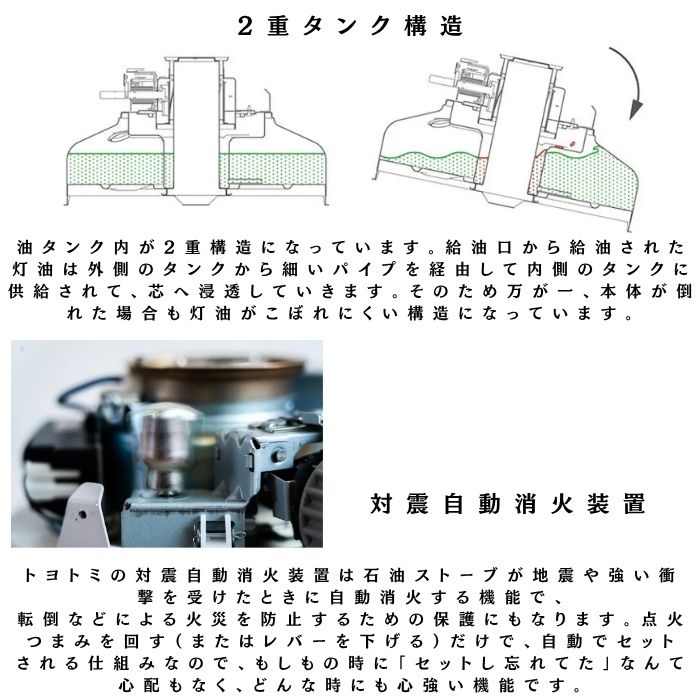 2重タンク構造

油タンク内が2重構造になっています。給油口から給油された灯油は外側のタンクから細いパイプを経由して内側のタンクに供給されて、芯へ浸透していきます。そのため万が一、本体が倒れた場合も灯油がこぼれにくい構造になっています。

対震自動消火装置

トヨトミの対震自動消火装置は石油ストーブが地震や強い衝撃を受けたときに自動消火する機能で、
転倒などによる火災を防止するための保護にもなります。点火つまみを回す(またはレバーを下げる)だけで、自動でセットされる仕組みなので、もしもの時に「セットし忘れてた」なんて心配もなく、どんな時にも心強い機能です。