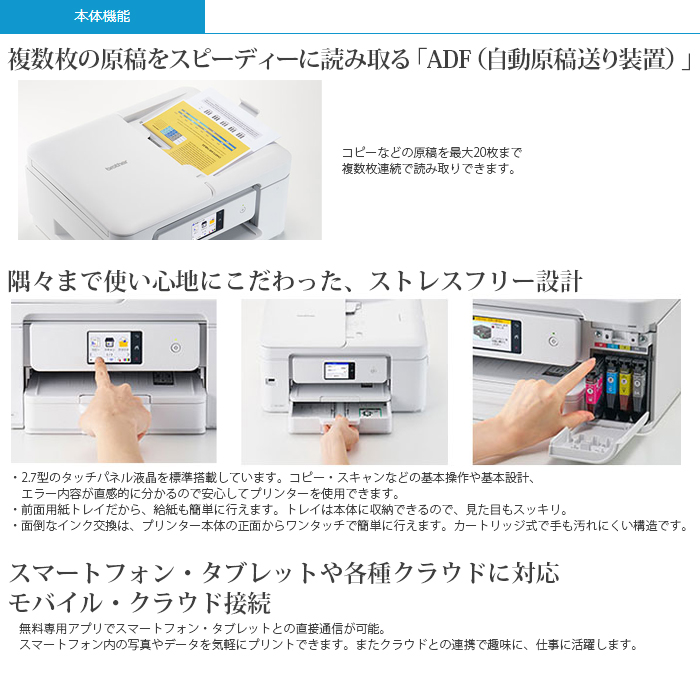 本体機能

複数枚の原稿をスピーディーに読み取る「ADF（自動原稿送り装置）」

brother

コピーなどの原稿を最大20枚まで
複数枚連続で読み取りできます。

隅々まで使い心地にこだわった、ストレスフリー設計

・2.7型のタッチパネル液晶を標準搭載しています。コピー・スキャンなどの基本操作や基本設計、エラー内容が直感的に分かるので安心してプリンターを使用できます。
・前面用紙トレイだから、給紙も簡単に行えます。トレイは本体に収納できるので、見た目もスッキリ。
・面倒なインク交換は、プリンター本体の正面からワンタッチで簡単に行えます。カートリッジ式で手も汚れにくい構造です。

スマートフォン・タブレットや各種クラウドに対応
モバイル・クラウド接続

無料専用アプリでスマートフォン・タブレットとの直接通信が可能。
スマートフォン内の写真やデータを気軽にプリントできます。またクラウドとの連携で趣味に、仕事に活躍します。