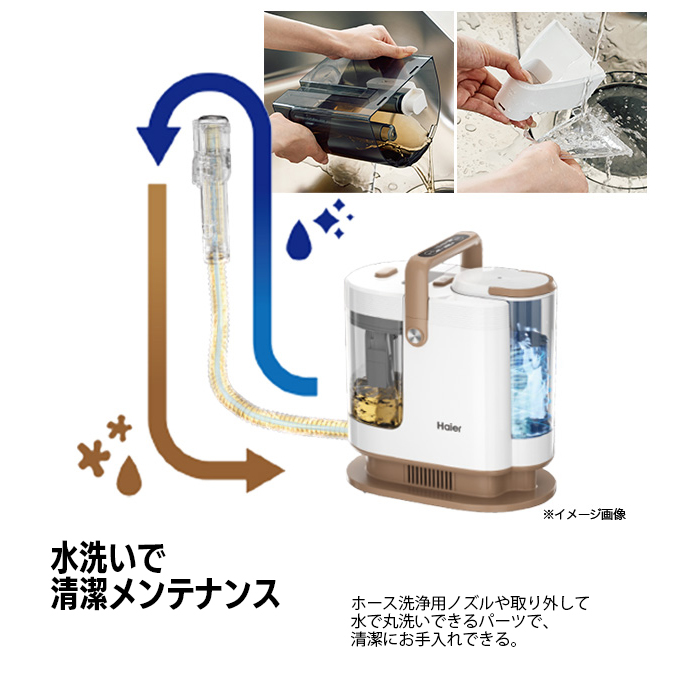 Haier

※イメージ画像

水洗いで
清潔メンテナンス

ホース洗浄用ノズルや取り外して水で丸洗いできるパーツで、清潔にお手入れできる。