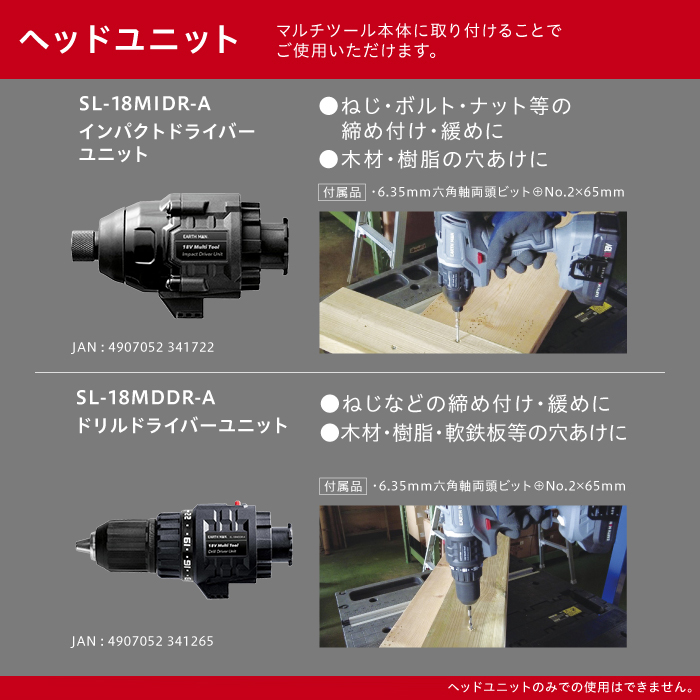 ヘッドユニット

マルチツール本体に取り付けることでご使用いただけます。

SL-18MIDR-A
インパクトドライバーユニット

●ねじ・ボルト・ナット等の締め付け・緩めに
●木材・樹脂の穴あけに

付属品 ・6.35mm六角軸両頭ビット⊕No.2×65mm

EARTH MAN
18V Multi Tool
Impact Driver Unit

JAN : 4907052 341722

SL-18MDDR-A
ドリルドライバーユニット

●ねじなどの締め付け・緩めに
●木材・樹脂・軟鉄板等の穴あけに

付属品 ・6.35mm六角軸両頭ビット⊕No.2×65mm

EARTH MAN
18V Multi Tool
Drill Driver Unit

JAN : 4907052 341265

ヘッドユニットのみでの使用はできません。