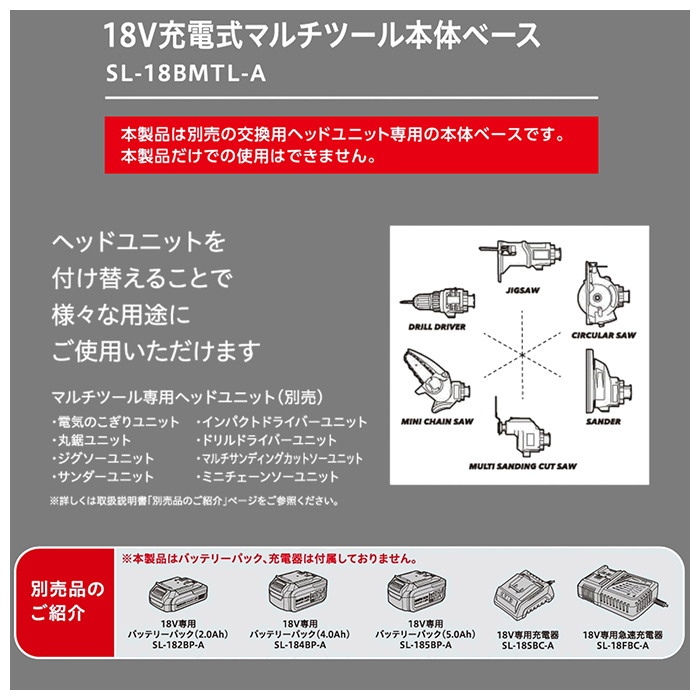 18V充電式マルチツール本体ベース
SL-18BMTL-A

本製品は別売の交換用ヘッドユニット専用の本体ベースです。
本製品だけでの使用はできません。

ヘッドユニットを
付け替えることで
様々な用途に
ご使用いただけます

マルチツール専用ヘッドユニット（別売）
・電気のこぎりユニット
・丸鋸ユニット
・ジグソーユニット
・サンダーユニット
・インパクトドライバーユニット
・ドリルドライバーユニット
・マルチサンディングカットソーユニット
・ミニチェーンソーユニット
※詳しくは取扱説明書「別売品のご紹介」ページをご参照ください。

JIGSAW
DRILL DRIVER
CIRCULAR SAW
MINI CHAIN SAW
SANDER
MULTI SANDING CUT SAW

別売品の
ご紹介

※本製品はバッテリーパック、充電器は付属しておりません。

18V専用
バッテリーパック（2.0Ah）
SL-182BP-A

18V専用
バッテリーパック（4.0Ah）
SL-184BP-A

18V専用
バッテリーパック（5.0Ah）
SL-185BP-A

18V専用充電器
SL-18SBC-A

18V専用急速充電器
SL-18FBC-A