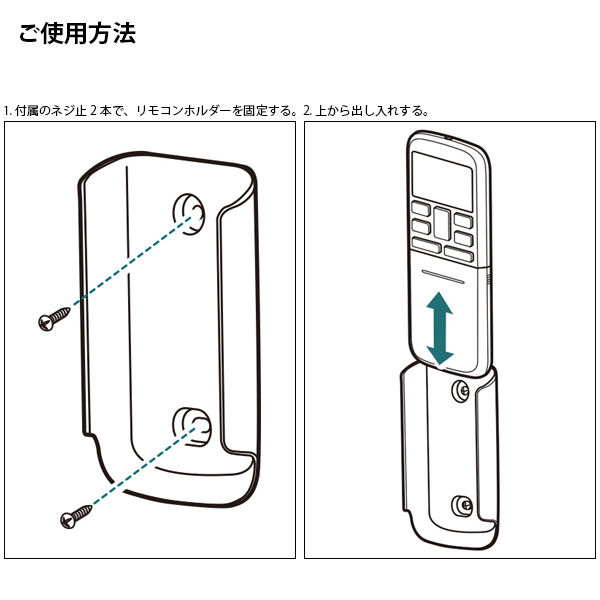 ご使用方法

1. 付属のネジ止 2 本で、リモコンホルダーを固定する。

2. 上から出し入れする。