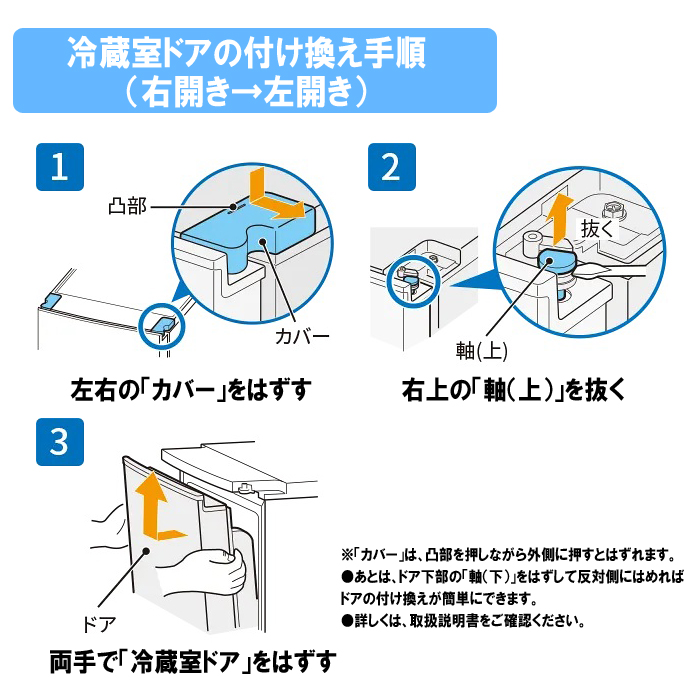 冷蔵室ドアの付け換え手順
（右開き→左開き）

1

凸部

カバー

左右の「カバー」をはずす

2

抜く

軸(上)

右上の「軸（上）」を抜く

3

ドア

両手で「冷蔵室ドア」をはずす

※「カバー」は、凸部を押しながら外側に押すとはずれます。
●あとは、ドア下部の「軸（下）」をはずして反対側にはめればドアの付け換えが簡単にできます。
●詳しくは、取扱説明書をご確認ください。