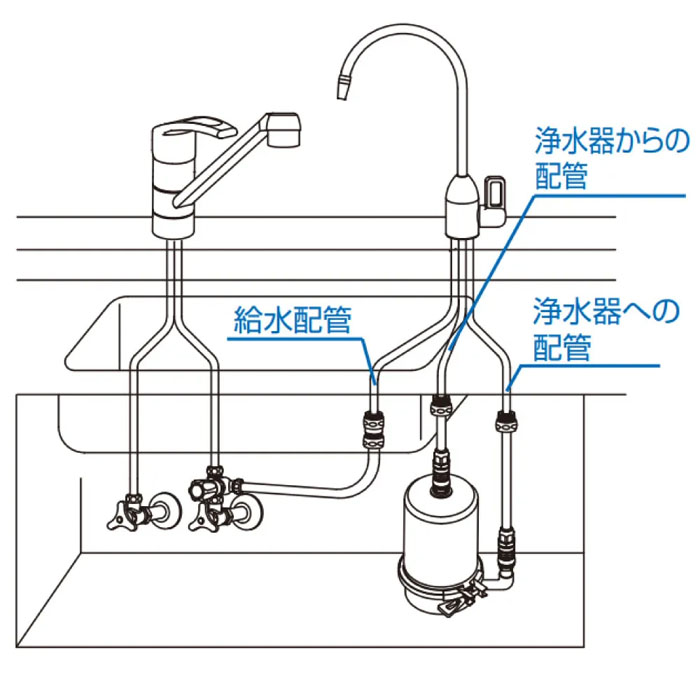 浄水器からの配管

給水配管

浄水器への配管