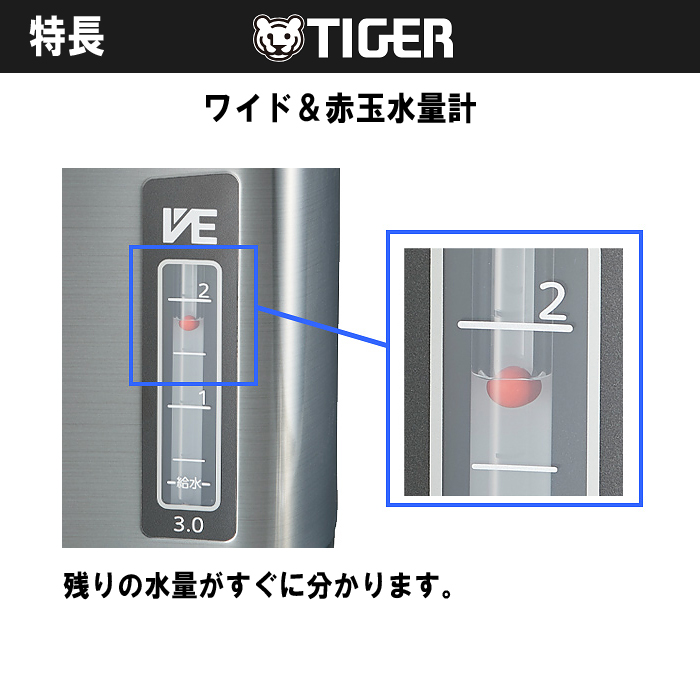 特長
TIGER

ワイド＆赤玉水量計

VE
2
1
給水
3.0

2

残りの水量がすぐに分かります。