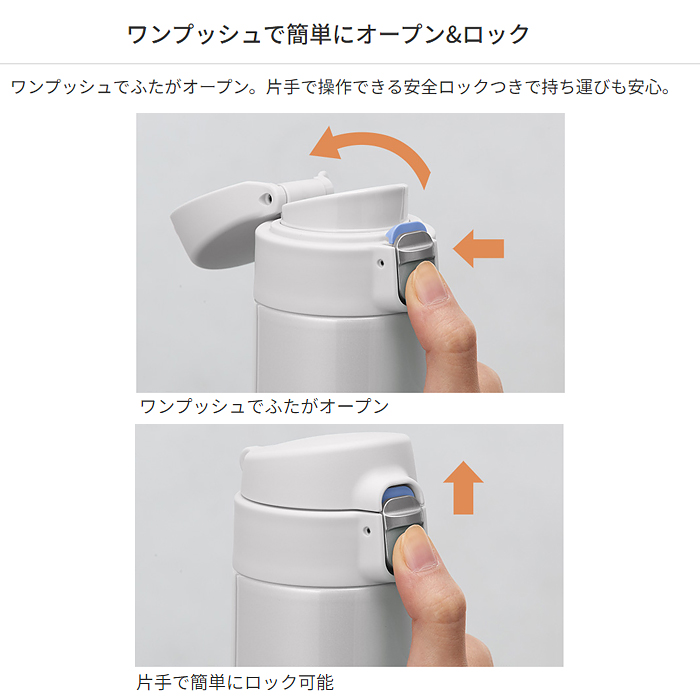 ワンプッシュで簡単にオープン&ロック

ワンプッシュでふたがオープン。片手で操作できる安全ロックつきで持ち運びも安心。

ワンプッシュでふたがオープン

片手で簡単にロック可能