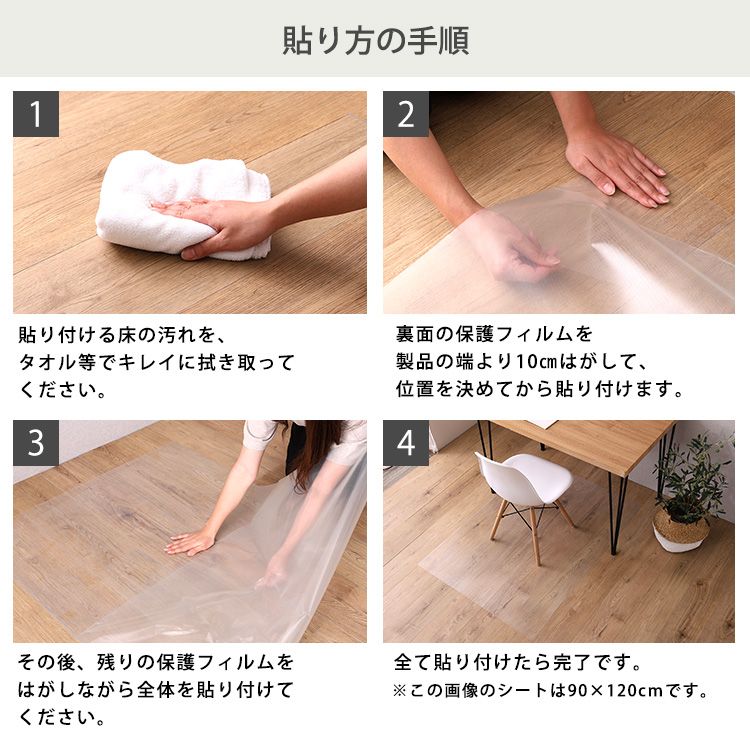 貼り方の手順

1

貼り付ける床の汚れを、タオル等でキレイに拭き取ってください。

2

裏面の保護フィルムを製品の端より10㎝はがして、位置を決めてから貼り付けます。

3

その後、残りの保護フィルムをはがしながら全体を貼り付けてください。

4

全て貼り付けたら完了です。
※この画像のシートは90×120cmです。