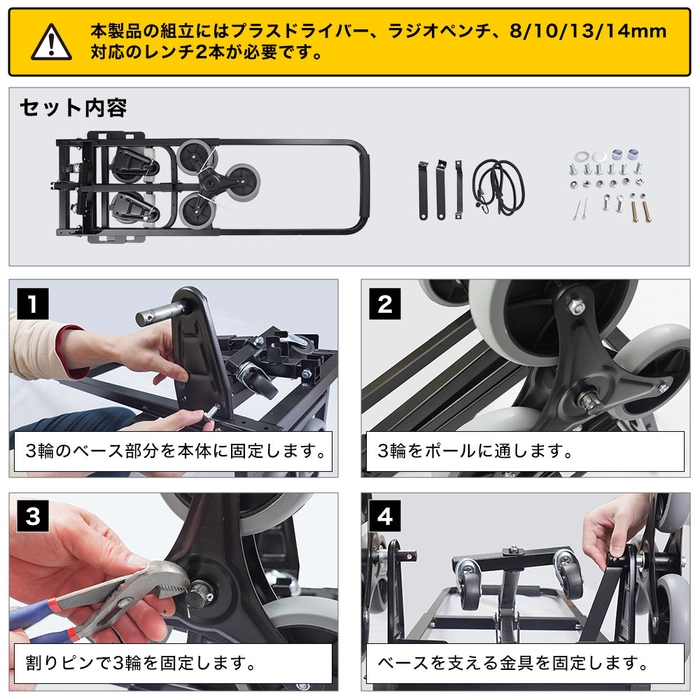 本製品の組立にはプラスドライバー、ラジオペンチ、8/10/13/14mm対応のレンチ2本が必要です。

セット内容

1
3輪のベース部分を本体に固定します。

2
3輪をポールに通します。

3
割りピンで3輪を固定します。

4
ベースを支える金具を固定します。