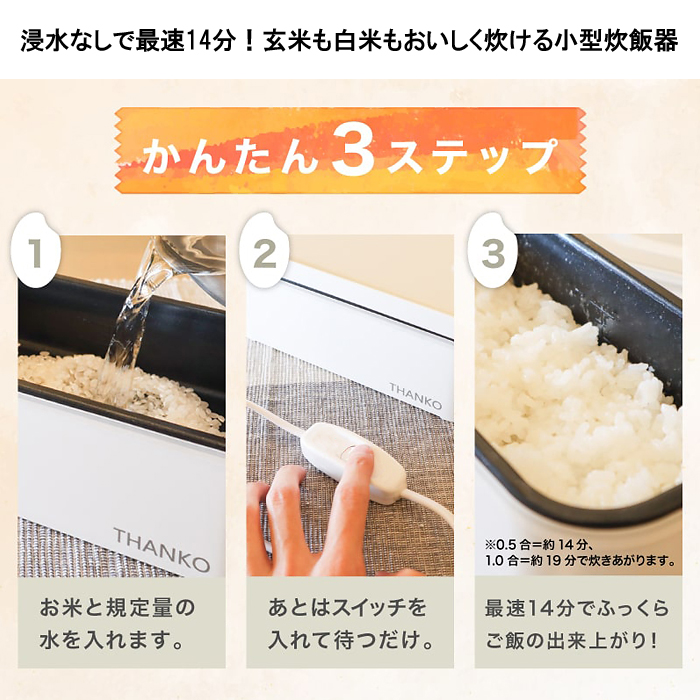 浸水なしで最速14分！玄米も白米もおいしく炊ける小型炊飯器

かんたん3ステップ

1

THANKO

お米と規定量の水を入れます。

2

THANKO

あとはスイッチを入れて待つだけ。

3

※0.5 合＝約 14 分、1.0 合＝約 19 分で炊きあがります。

最速14分でふっくらご飯の出来上がり！