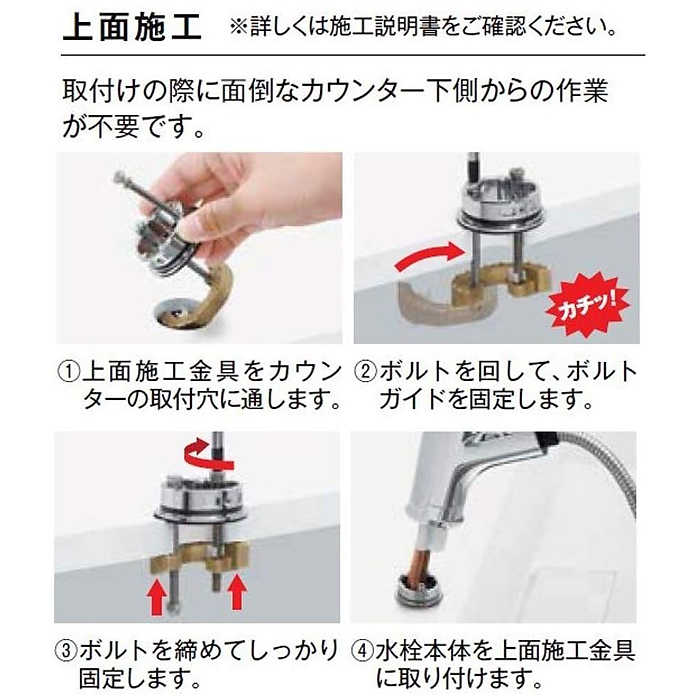 上面施工　※詳しくは施工説明書をご確認ください。

取付けの際に面倒なカウンター下側からの作業が不要です。

カチッ!

①上面施工金具をカウンターの取付穴に通します。

②ボルトを回して、ボルトガイドを固定します。

③ボルトを締めてしっかり固定します。

④水栓本体を上面施工金具に取り付けます。