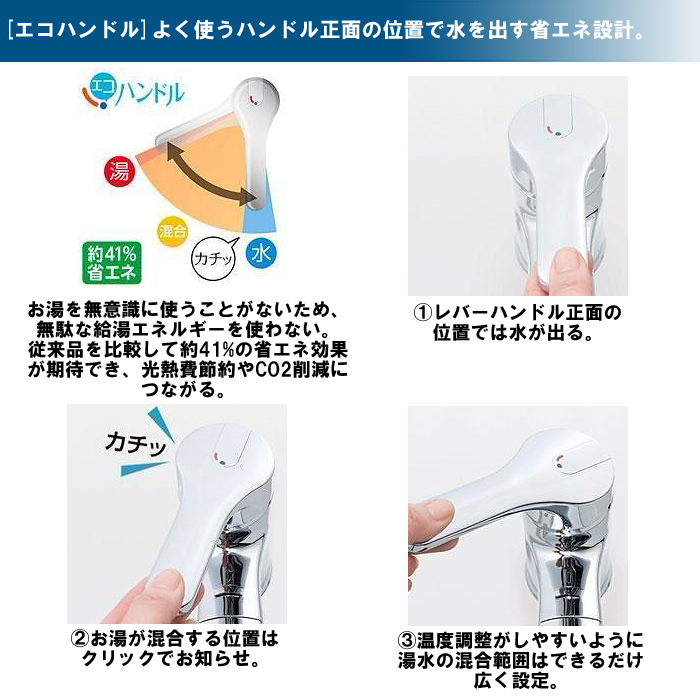 [エコハンドル] よく使うハンドル正面の位置で水を出す省エネ設計。

エコハンドル

湯

混合

約41%
省エネ

カチッ

水

お湯を無意識に使うことがないため、無駄な給湯エネルギーを使わない。従来品を比較して約41%の省エネ効果が期待でき、光熱費節約やCO2削減につながる。

①レバーハンドル正面の位置では水が出る。

カチッ

②お湯が混合する位置はクリックでお知らせ。

③温度調整がしやすいように湯水の混合範囲はできるだけ広く設定。