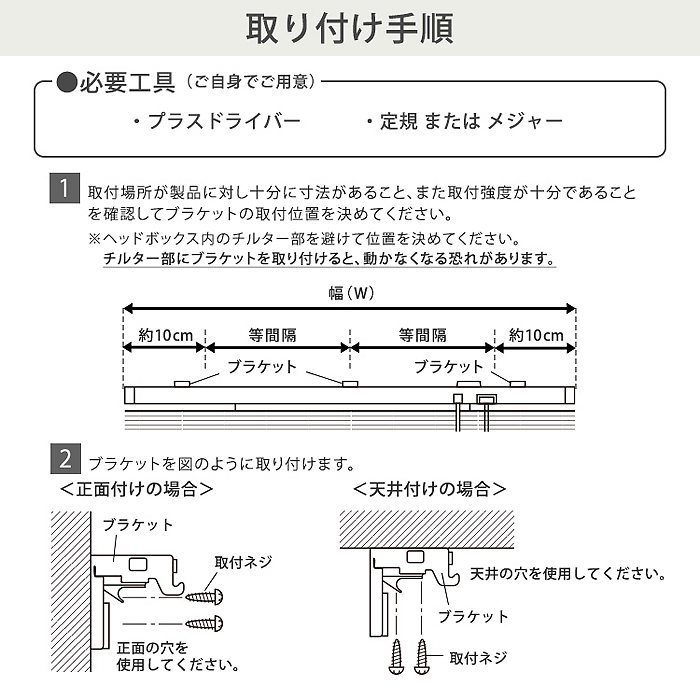 取り付け手順

●必要工具（ご自身でご用意）

・プラスドライバー　　・定規 または メジャー

1 取付場所が製品に対し十分に寸法があること、また取付強度が十分であることを確認してブラケットの取付位置を決めてください。
※ヘッドボックス内のチルター部を避けて位置を決めてください。
チルター部にブラケットを取り付けると、動かなくなる恐れがあります。

幅（W）
約10cm　等間隔　等間隔　約10cm
ブラケット　ブラケット

2 ブラケットを図のように取り付けます。

＜正面付けの場合＞
ブラケット
取付ネジ
正面の穴を使用してください。

＜天井付けの場合＞
天井の穴を使用してください。
ブラケット
取付ネジ