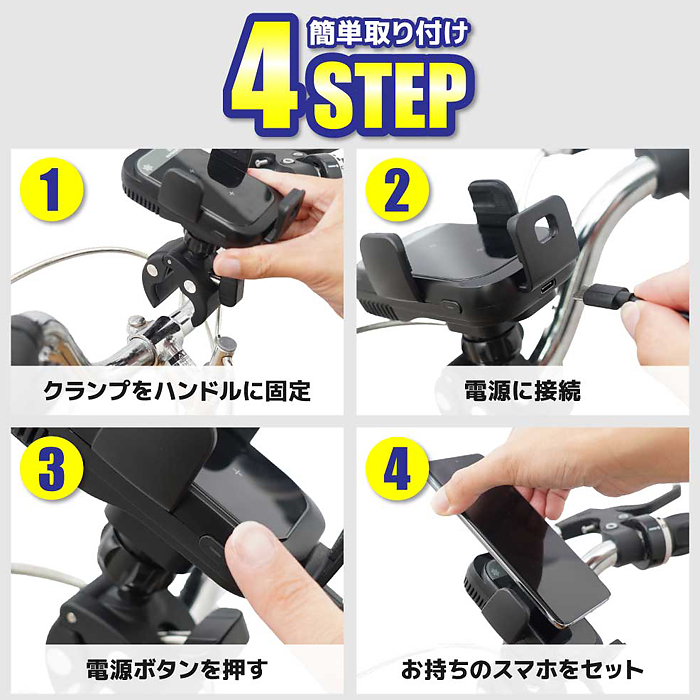 簡単取り付け
4 STEP

1
クランプをハンドルに固定

2
電源に接続

3
電源ボタンを押す

4
お持ちのスマホをセット