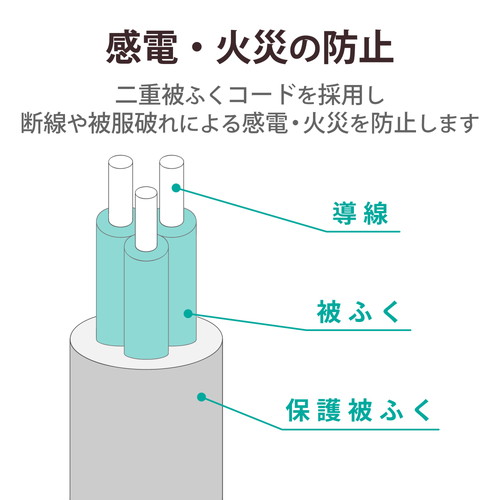 感電・火災の防止

二重被ふくコードを採用し
断線や被服破れによる感電・火災を防止します

導線

被ふく

保護被ふく