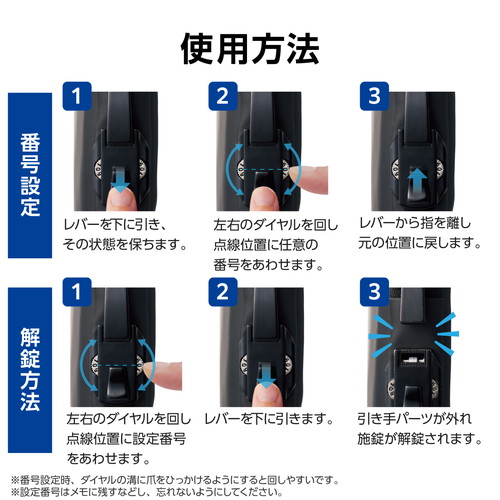 使用方法

番号設定

1
レバーを下に引き、その状態を保ちます。

2
左右のダイヤルを回し点線位置に任意の番号をあわせます。

3
レバーから指を離し元の位置に戻します。

解錠方法

1
左右のダイヤルを回し点線位置に設定番号をあわせます。

2
レバーを下に引きます。

3
引き手パーツが外れ施錠が解錠されます。

※番号設定時、ダイヤルの溝に爪をひっかけるようにすると回しやすいです。
※設定番号はメモに残すなどし、忘れないようにしてください。