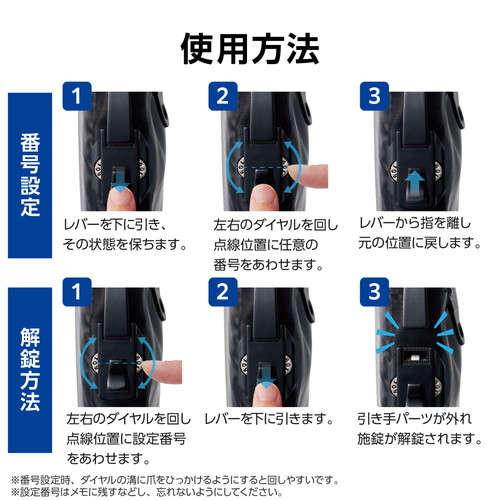 使用方法

番号設定

1
レバーを下に引き、その状態を保ちます。

2
左右のダイヤルを回し点線位置に任意の番号をあわせます。

3
レバーから指を離し元の位置に戻します。

解錠方法

1
左右のダイヤルを回し点線位置に設定番号をあわせます。

2
レバーを下に引きます。

3
引き手パーツが外れ施錠が解錠されます。

※番号設定時、ダイヤルの溝に爪をひっかけるようにすると回しやすいです。
※設定番号はメモに残すなどし、忘れないようにしてください。