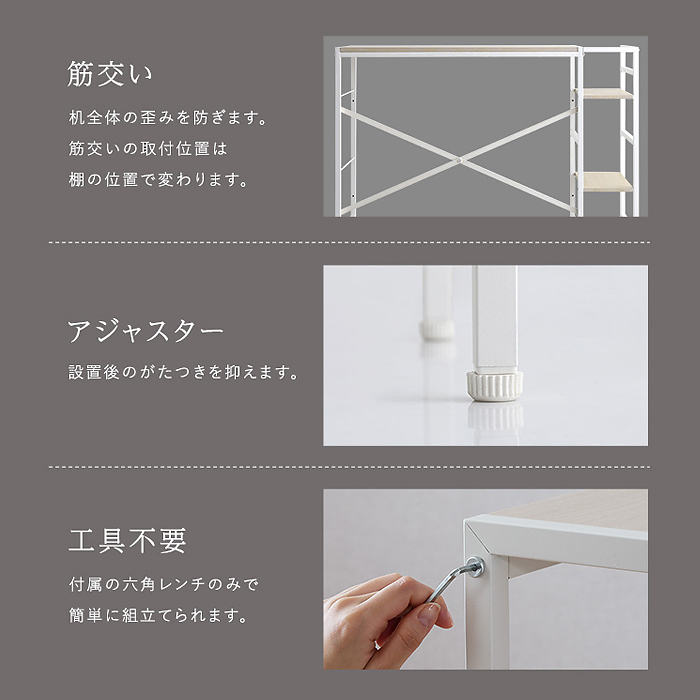 筋交い

机全体の歪みを防ぎます。
筋交いの取付位置は
棚の位置で変わります。

アジャスター

設置後のがたつきを抑えます。

工具不要

付属の六角レンチのみで
簡単に組立てられます。