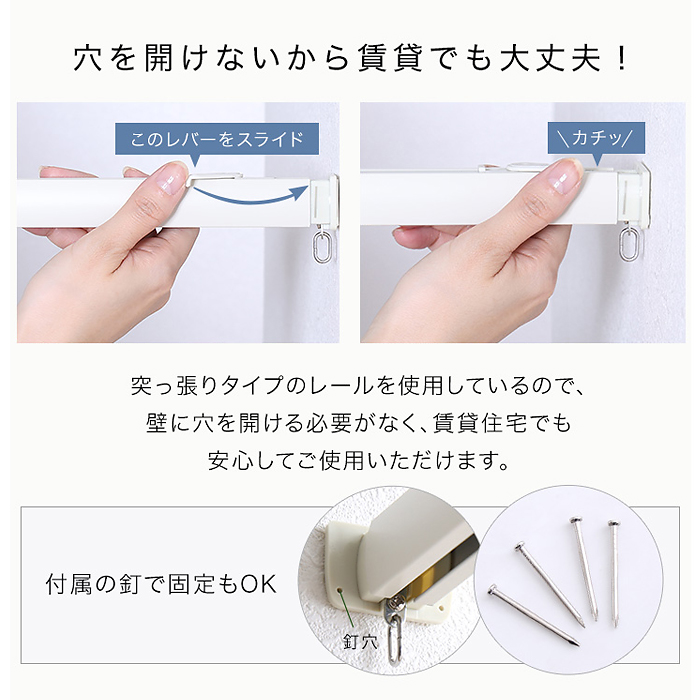 穴を開けないから賃貸でも大丈夫！

このレバーをスライド

＼カチッ／

突っ張りタイプのレールを使用しているので、壁に穴を開ける必要がなく、賃貸住宅でも安心してご使用いただけます。

付属の釘で固定もOK

釘穴