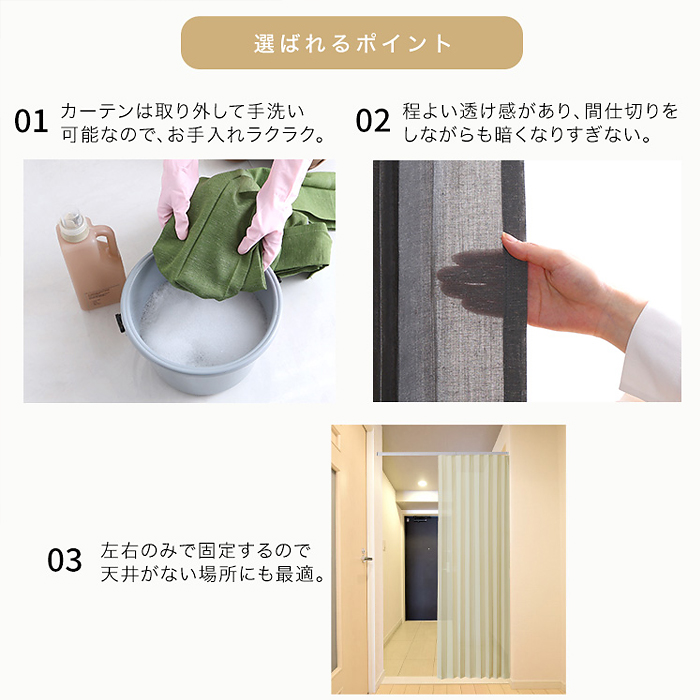 選ばれるポイント

01 カーテンは取り外して手洗い可能なので、お手入れラクラク。

02 程よい透け感があり、間仕切りをしながらも暗くなりすぎない。

03 左右のみで固定するので天井がない場所にも最適。