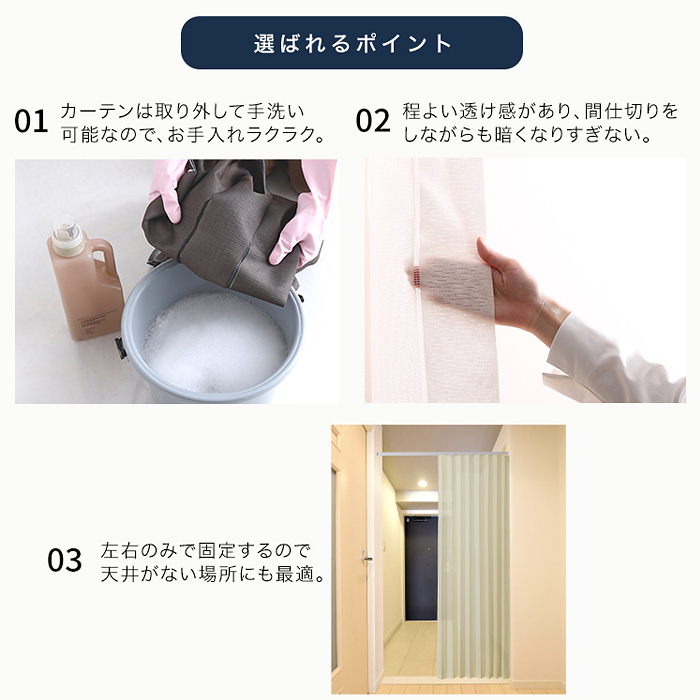 選ばれるポイント

01 カーテンは取り外して手洗い可能なので、お手入れラクラク。

02 程よい透け感があり、間仕切りをしながらも暗くなりすぎない。

03 左右のみで固定するので天井がない場所にも最適。