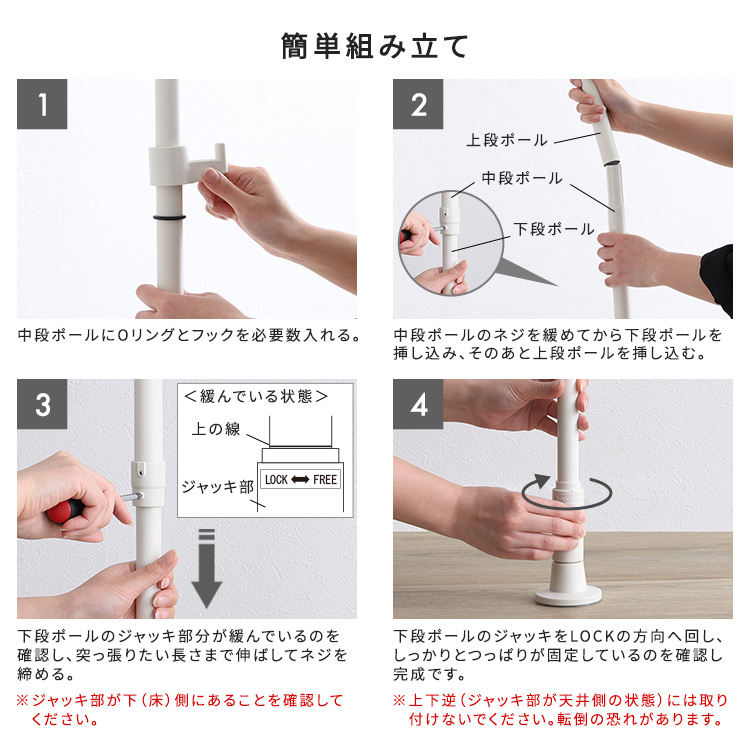 簡単組み立て

1

中段ポールにOリングとフックを必要数入れる。

2

上段ポール

中段ポール

下段ポール

中段ポールのネジを緩めてから下段ポールを挿し込み、そのあと上段ポールを挿し込む。

3

＜緩んでいる状態＞

上の線

ジャッキ部

LOCK ⟷ FREE

下段ポールのジャッキ部分が緩んでいるのを確認し、突っ張りたい長さまで伸ばしてネジを締める。

※ジャッキ部が下（床）側にあることを確認してください。

4

下段ポールのジャッキをLOCKの方向へ回し、しっかりとつっぱりが固定しているのを確認し完成です。

※上下逆（ジャッキ部が天井側の状態）には取り付けないでください。転倒の恐れがあります。