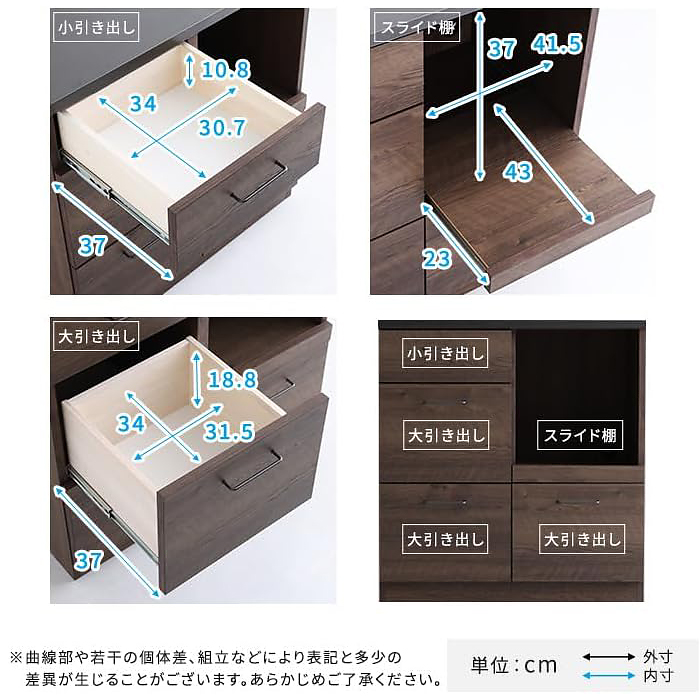 小引き出し

10.8
34
30.7
37

スライド棚

37
41.5
43
23

大引き出し

18.8
34
31.5
37

小引き出し
大引き出し
スライド棚
大引き出し
大引き出し

※曲線部や若干の個体差、組立などにより表記と多少の差異が生じることがございます。あらかじめご了承ください。

単位：cm
外寸
内寸