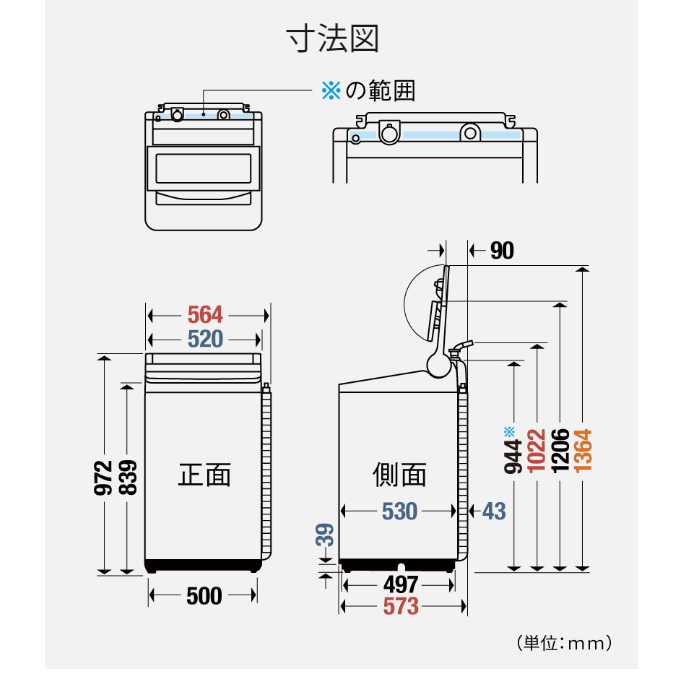 寸法図

※の範囲

90

564

520

972

839

正面

500

側面

944※

1022

1206

1364

530

43

39

497

573

（単位：mm）