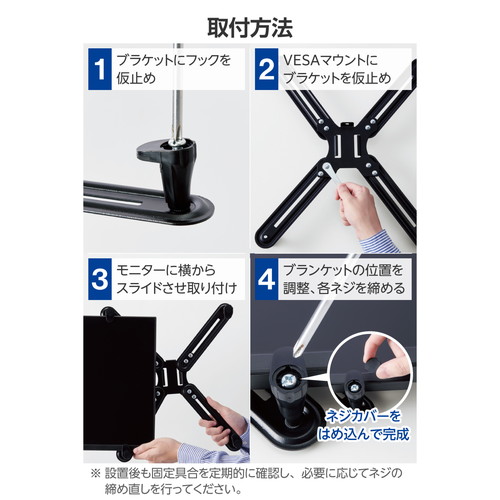 取付方法

1 ブラケットにフックを仮止め

2 VESAマウントにブラケットを仮止め

3 モニターに横からスライドさせ取り付け

4 ブランケットの位置を調整、各ネジを締める

ネジカバーをはめ込んで完成

※ 設置後も固定具合を定期的に確認し、必要に応じてネジの締め直しを行ってください。