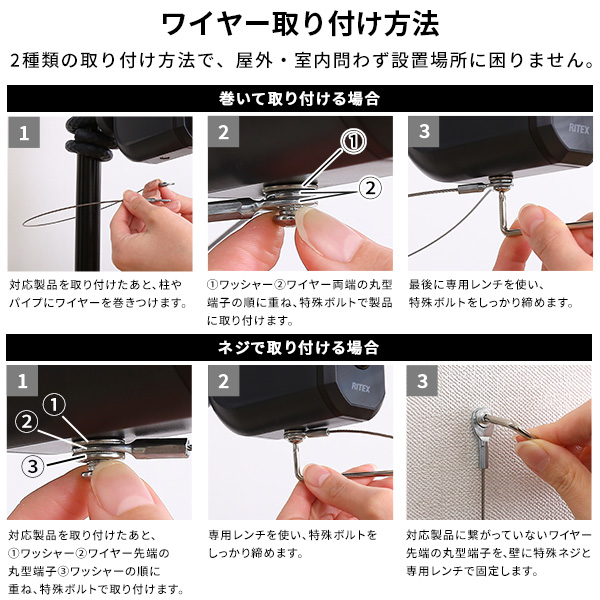 ワイヤー取り付け方法

2種類の取り付け方法で、屋外・室内問わず設置場所に困りません。

巻いて取り付ける場合

1

対応製品を取り付けたあと、柱やパイプにワイヤーを巻きつけます。

2

①

②

①ワッシャー②ワイヤー両端の丸型端子の順に重ね、特殊ボルトで製品に取り付けます。

3

RITEX

最後に専用レンチを使い、特殊ボルトをしっかり締めます。

ネジで取り付ける場合

1

①

②

③

対応製品を取り付けたあと、①ワッシャー②ワイヤー先端の丸型端子③ワッシャーの順に重ね、特殊ボルトで取り付けます。

2

RITEX

専用レンチを使い、特殊ボルトをしっかり締めます。

3

対応製品に繋がっていないワイヤー先端の丸型端子を、壁に特殊ネジと専用レンチで固定します。