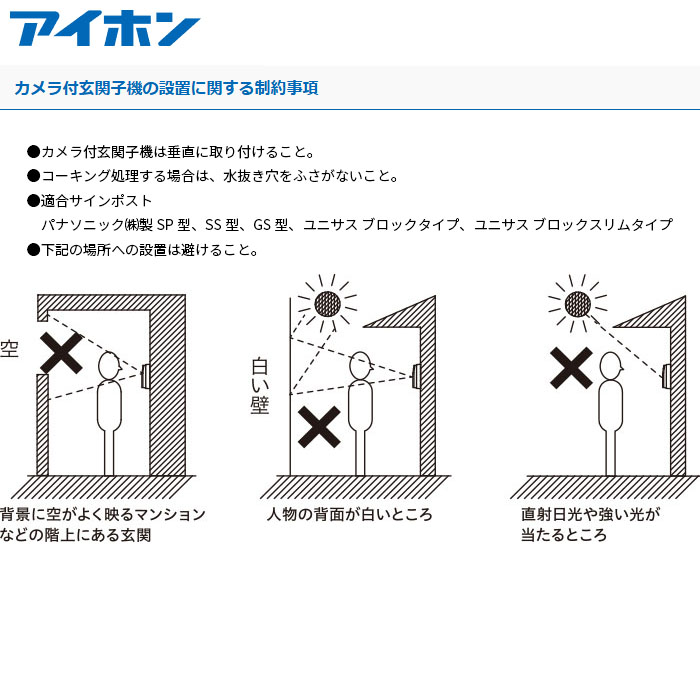 アイホン

カメラ付玄関子機の設置に関する制約事項

●カメラ付玄関子機は垂直に取り付けること。
●コーキング処理する場合は、水抜き穴をふさがないこと。
●適合サインポスト
パナソニック㈱製 SP 型、SS 型、GS 型、ユニサス ブロックタイプ、ユニサス ブロックスリムタイプ
●下記の場所への設置は避けること。

空

背景に空がよく映るマンションなどの階上にある玄関

白い壁

人物の背面が白いところ

直射日光や強い光が当たるところ