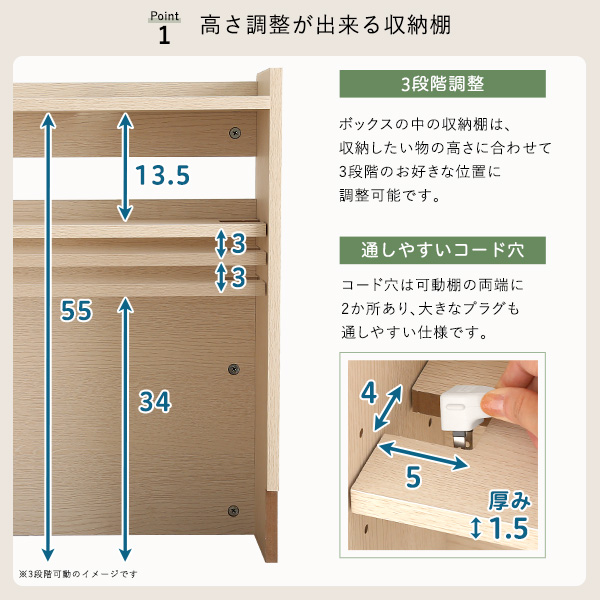 Point 1 高さ調整が出来る収納棚

13.5
3
3
55
34

※3段階可動のイメージです

3段階調整

ボックスの中の収納棚は、収納したい物の高さに合わせて3段階のお好きな位置に調整可能です。

通しやすいコード穴

コード穴は可動棚の両端に2か所あり､大きなプラグも通しやすい仕様です。

4
5
厚み
1.5