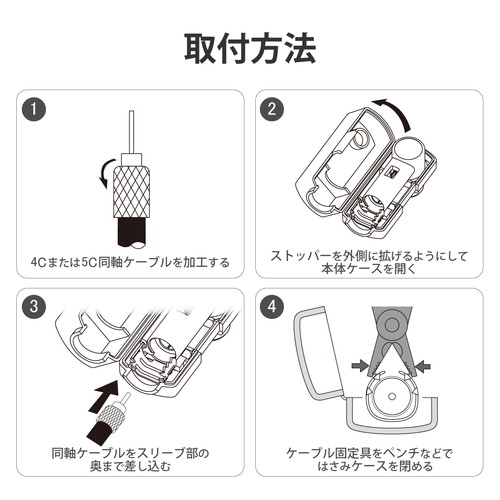 取付方法

1

4Cまたは5C同軸ケーブルを加工する

2

ストッパーを外側に拡げるようにして本体ケースを開く

3

同軸ケーブルをスリーブ部の奥まで差し込む

4

ケーブル固定具をペンチなどではさみケースを閉める