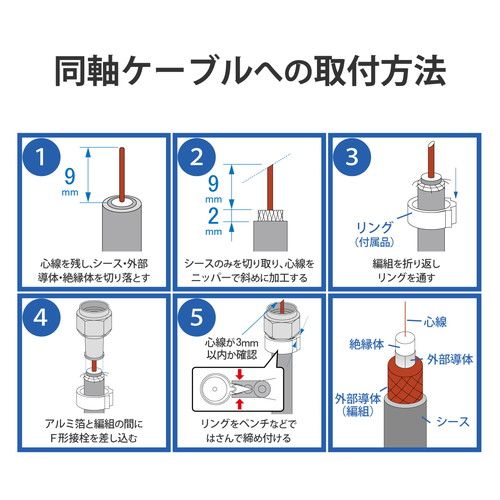 同軸ケーブルへの取付方法

1
9 mm
心線を残し、シース・外部導体・絶縁体を切り落とす

2
9 mm
2 mm
シースのみを切り取り、心線をニッパーで斜めに加工する

3
リング
（付属品）
編組を折り返しリングを通す

4
アルミ箔と編組の間にF形接栓を差し込む

5
心線が3mm以内か確認
リングをペンチなどではさんで締め付ける

心線
絶縁体
外部導体
外部導体
（編組）
シース