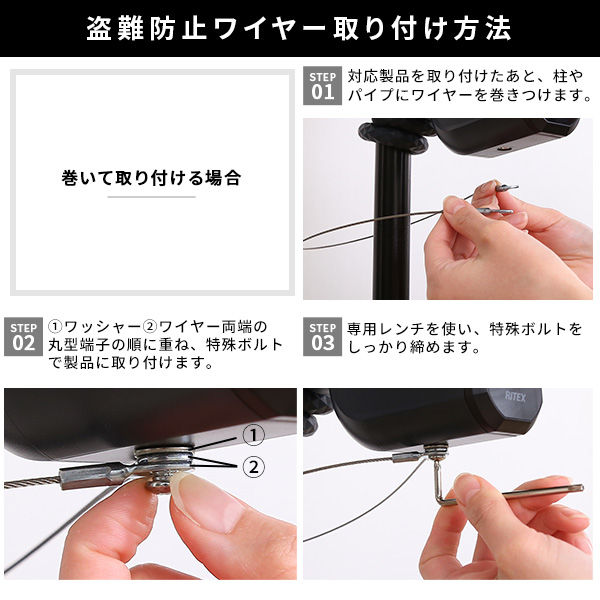 盗難防止ワイヤー取り付け方法

巻いて取り付ける場合

STEP 01 対応製品を取り付けたあと、柱やパイプにワイヤーを巻きつけます。

STEP 02 ①ワッシャー②ワイヤー両端の丸型端子の順に重ね、特殊ボルトで製品に取り付けます。

STEP 03 専用レンチを使い、特殊ボルトをしっかり締めます。

①
②

RITEX