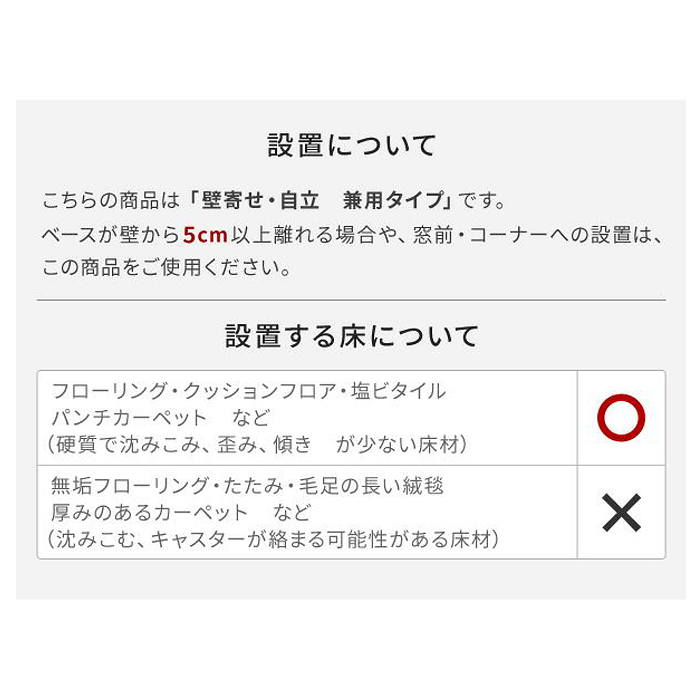 設置について

こちらの商品は「壁寄せ・自立　兼用タイプ」です。
ベースが壁から5cm以上離れる場合や、窓前・コーナーへの設置は、この商品をご使用ください。

設置する床について

| | |
|---|---|
| フローリング・クッションフロア・塩ビタイル パンチカーペット　など （硬質で沈みこみ、歪み、傾き　が少ない床材） | ○ |
| 無垢フローリング・たたみ・毛足の長い絨毯 厚みのあるカーペット　など （沈みこむ、キャスターが絡まる可能性がある床材） | × |