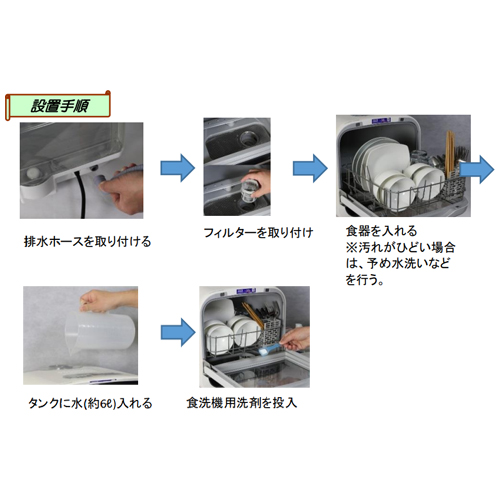 設置手順

排水ホースを取り付ける

フィルターを取り付け

食器を入れる
※汚れがひどい場合は、予め水洗いなどを行う。

タンクに水(約6ℓ)入れる

食洗機用洗剤を投入