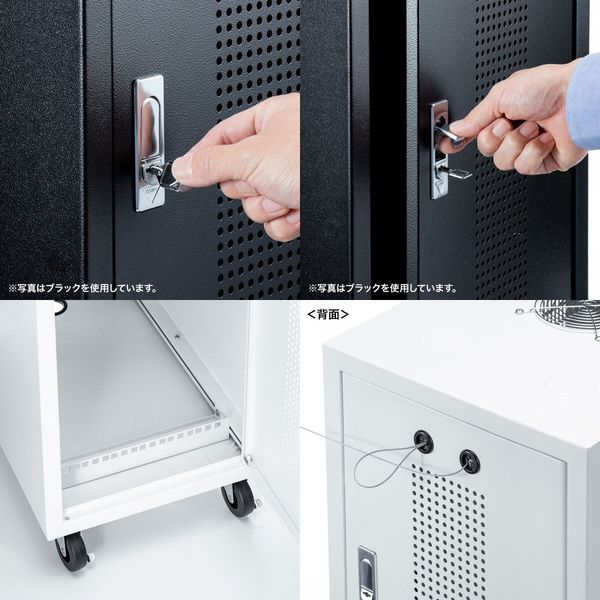 ※写真はブラックを使用しています。

※写真はブラックを使用しています。

<背面>