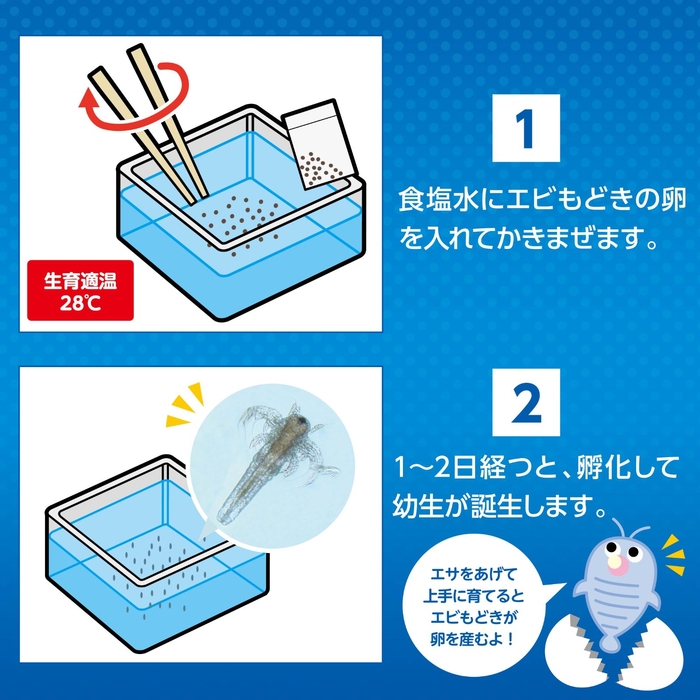 生育適温
28℃

1

食塩水にエビもどきの卵を入れてかきまぜます。

2

1〜2日経つと、孵化して幼生が誕生します。

エサをあげて
上手に育てると
エビもどきが
卵を産むよ！