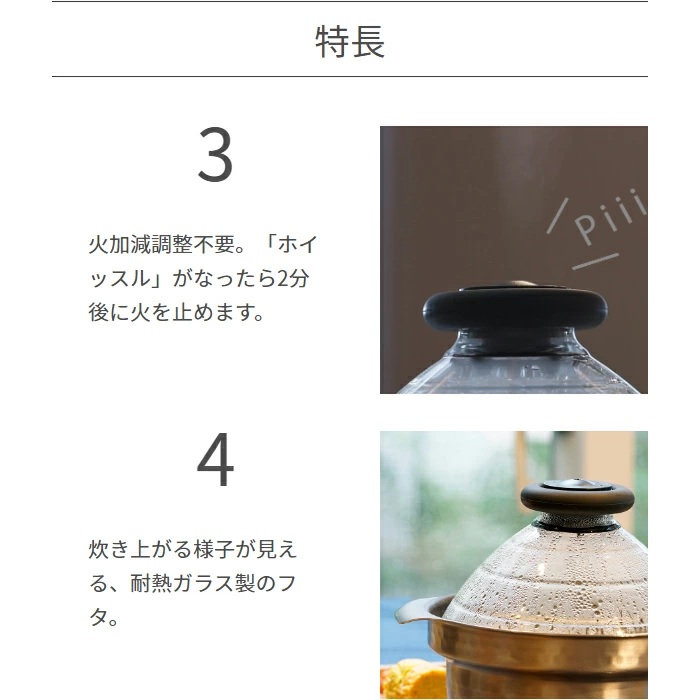 特長

3

火加減調整不要。「ホイッスル」がなったら2分後に火を止めます。

Piii

4

炊き上がる様子が見える、耐熱ガラス製のフタ。