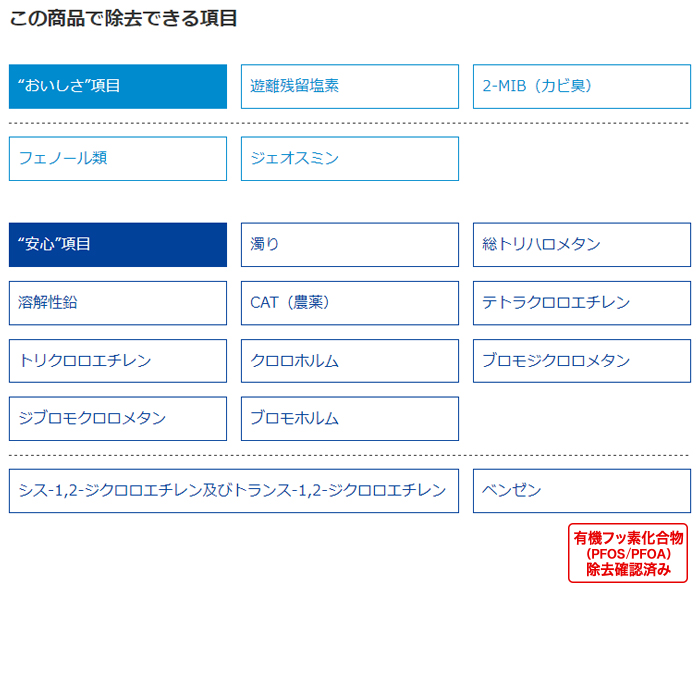 この商品で除去できる項目

“おいしさ”項目

遊離残留塩素

2-MIB（カビ臭）

フェノール類

ジェオスミン

“安心”項目

濁り

総トリハロメタン

溶解性鉛

CAT（農薬）

テトラクロロエチレン

トリクロロエチレン

クロロホルム

ブロモジクロロメタン

ジブロモクロロメタン

ブロモホルム

シス-1,2-ジクロロエチレン及びトランス-1,2-ジクロロエチレン

ベンゼン

有機フッ素化合物
(PFOS/PFOA)
除去確認済み